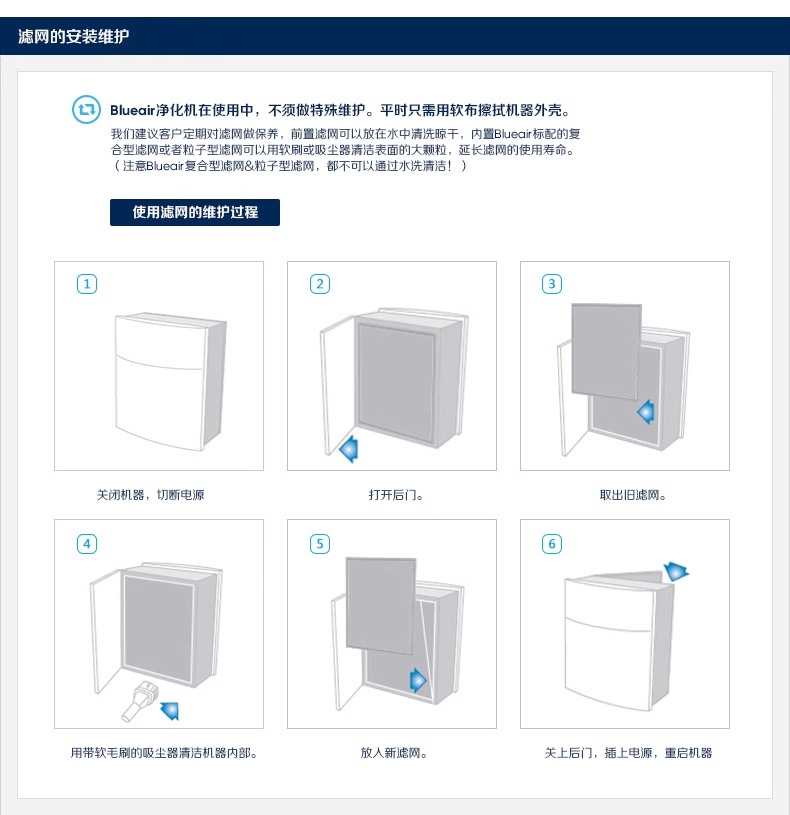 滤网的安装维护

Blueair净化机在使用中，不须做特殊维护。平时只需用软布擦拭机器外壳。

我们建议客户定期对滤网做保养，前置滤网可以放在水中清洗晾干，内置Blueair标配的复合型滤网或者粒子型滤网可以用软刷或吸尘器清洁表面的大颗粒，延长滤网的使用寿命。（注意Blueair复合型滤网&粒子型滤网，都不可以通过水洗清洁！）

使用滤网的维护过程

1
关闭机器，切断电源

2
打开后门。

3
取出旧滤网。

4
用带软毛刷的吸尘器清洁机器内部。

5
放入新滤网。

6
关上后门，插上电源，重启机器