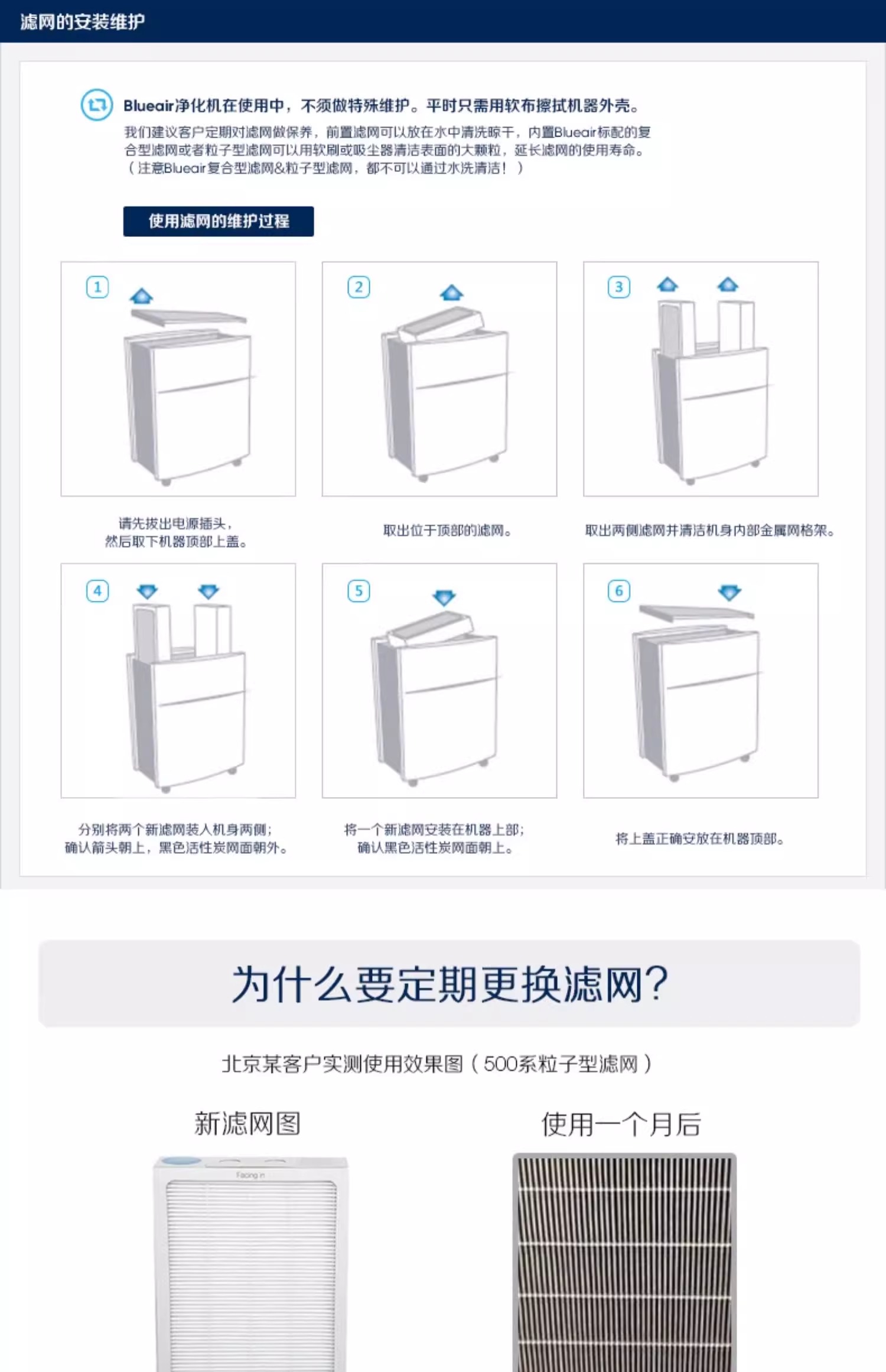 滤网的安装维护

Blueair净化机在使用中，不须做特殊维护。平时只需用软布擦拭机器外壳。

我们建议客户定期对滤网做保养，前置滤网可以放在水中清洗晾干，内置Blueair标配的复合型滤网或者粒子型滤网可以用软刷或吸尘器清洁表面的大颗粒，延长滤网的使用寿命。（注意Blueair复合型滤网&粒子型滤网，都不可以通过水洗清洁！）

使用滤网的维护过程

1

请先拔出电源插头，然后取下机器顶部上盖。

2

取出位于顶部的滤网。

3

取出两侧滤网并清洁机身内部金属网格架。

4

分别将两个新滤网装入机身两侧；确认箭头朝上，黑色活性炭网面朝外。

5

将一个新滤网安装在机器上部；确认黑色活性炭网面朝上。

6

将上盖正确安放在机器顶部。

为什么要定期更换滤网?

北京某客户实测使用效果图（500系粒子型滤网）

新滤网图

使用一个月后

Facing in