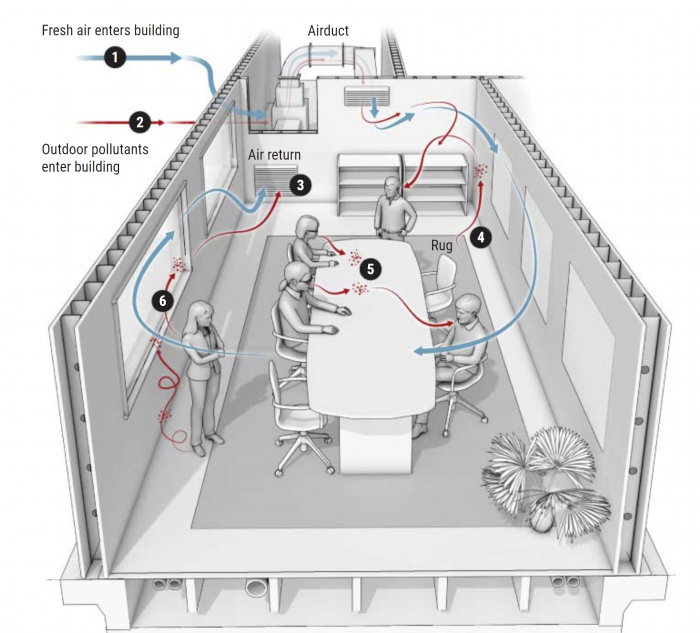 Fresh air enters building

1

Airduct

2

Outdoor pollutants enter building

Air return

3

Rug

4

5

6