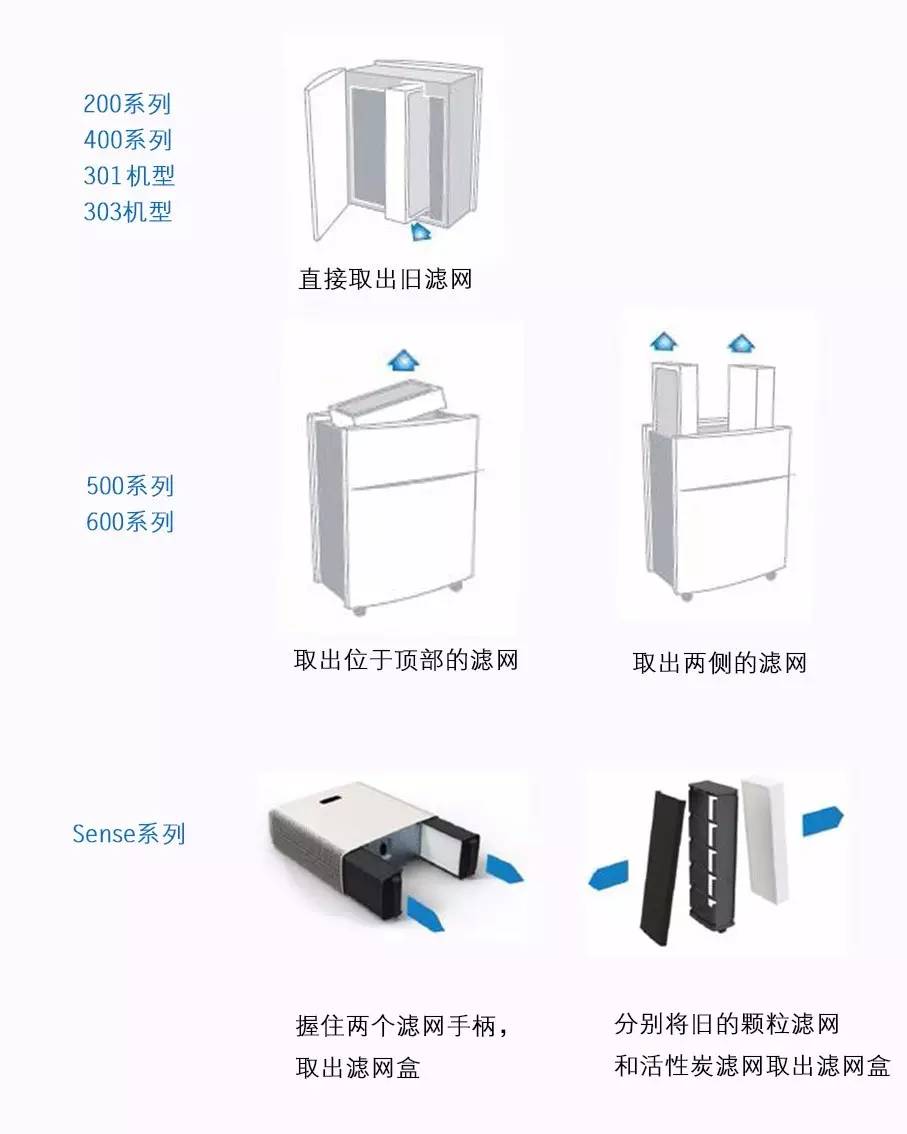 200系列
400系列
301机型
303机型

直接取出旧滤网

500系列
600系列

取出位于顶部的滤网

取出两侧的滤网

Sense系列

握住两个滤网手柄，取出滤网盒

分别将旧的颗粒滤网和活性炭滤网取出滤网盒