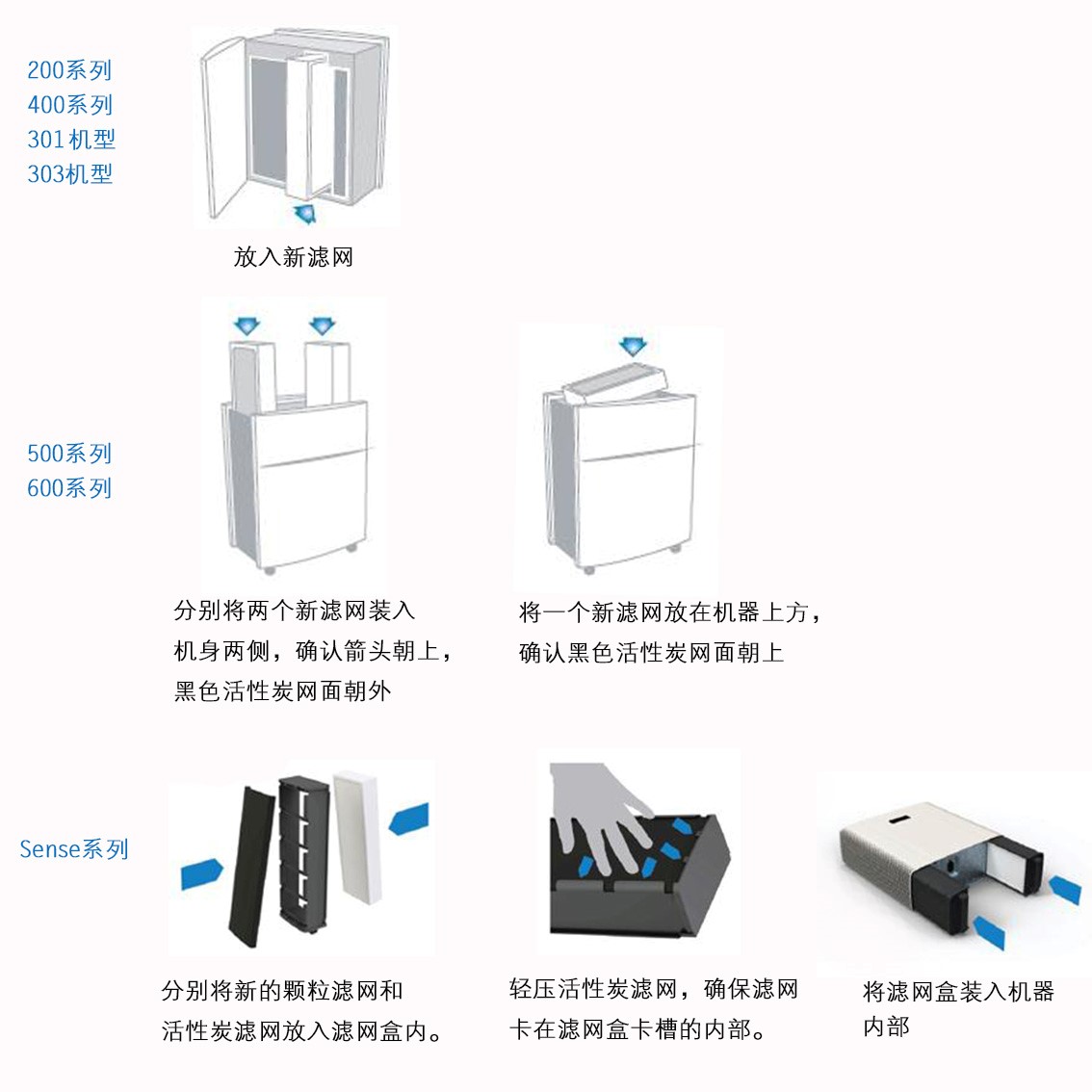 200系列
400系列
301机型
303机型

放入新滤网

500系列
600系列

分别将两个新滤网装入机身两侧，确认箭头朝上，黑色活性炭网面朝外

将一个新滤网放在机器上方，确认黑色活性炭网面朝上

Sense系列

分别将新的颗粒滤网和活性炭滤网放入滤网盒内。

轻压活性炭滤网，确保滤网卡在滤网盒卡槽的内部。

将滤网盒装入机器内部